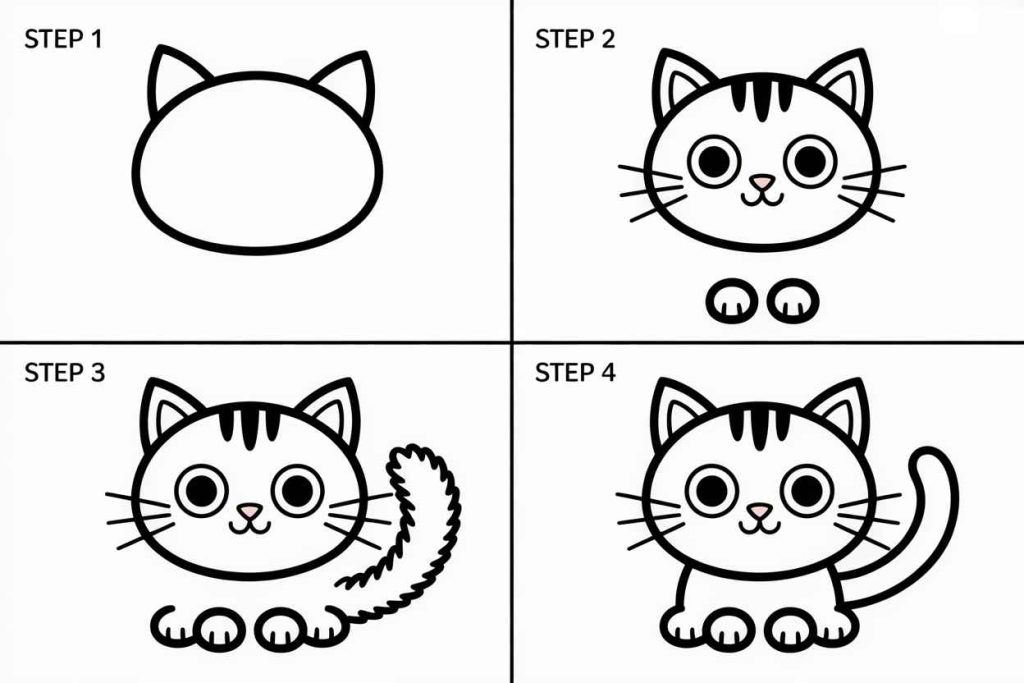 STEP 1

STEP 2

STEP 3

STEP 4